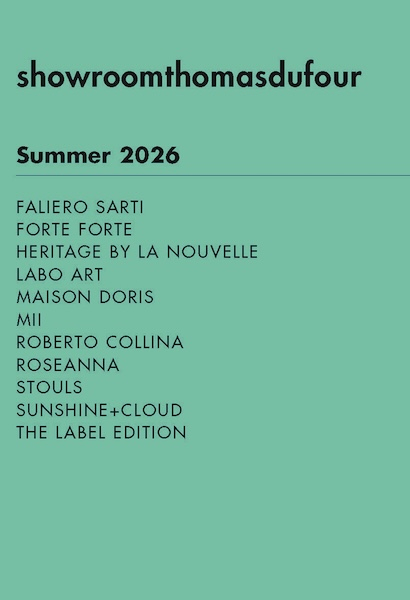 showroomthomasdufour

Summer 2026

FALIERO SARTI
FORTE FORTE
HERITAGE BY LA NOUVELLE
LABO ART
MAISON DORIS
MII
ROBERTO COLLINA
ROSEANNA
STOULS
SUNSHINE+CLOUD
THE LABEL EDITION